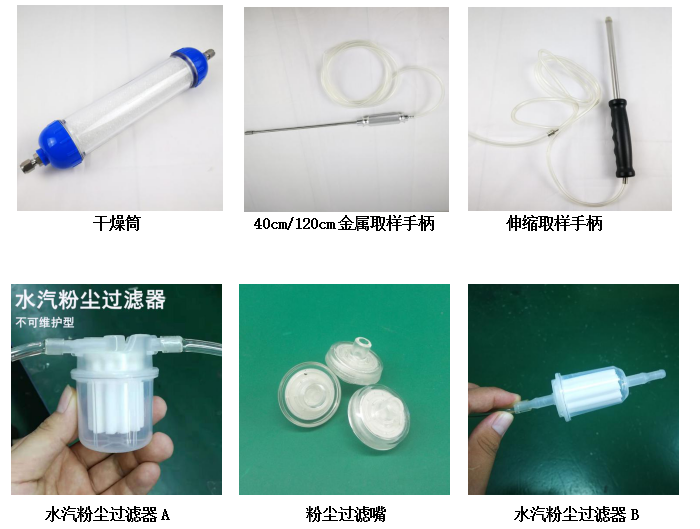 干燥筒

40cm/120cm金属取样手柄

伸缩取样手柄

水汽粉尘过滤器

不可维护型

水汽粉尘过滤器 A

粉尘过滤嘴

水汽粉尘过滤器 B